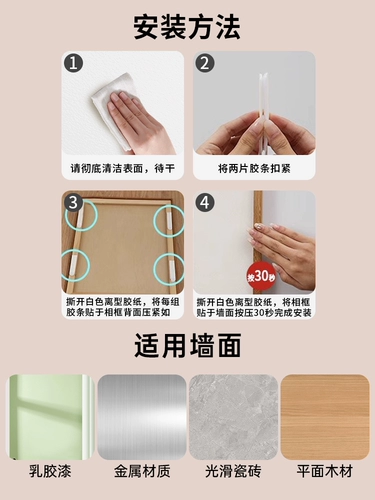 安装方法

1
请彻底清洁表面，待干

2
将两片胶条扣紧

3
撕开白色离型胶纸，将每组胶条贴于相框背面压紧如

4
按30秒
撕开白色离型胶纸，将相框贴于墙面按压30秒完成安装

适用墙面

乳胶漆

金属材质

光滑瓷砖

平面木材