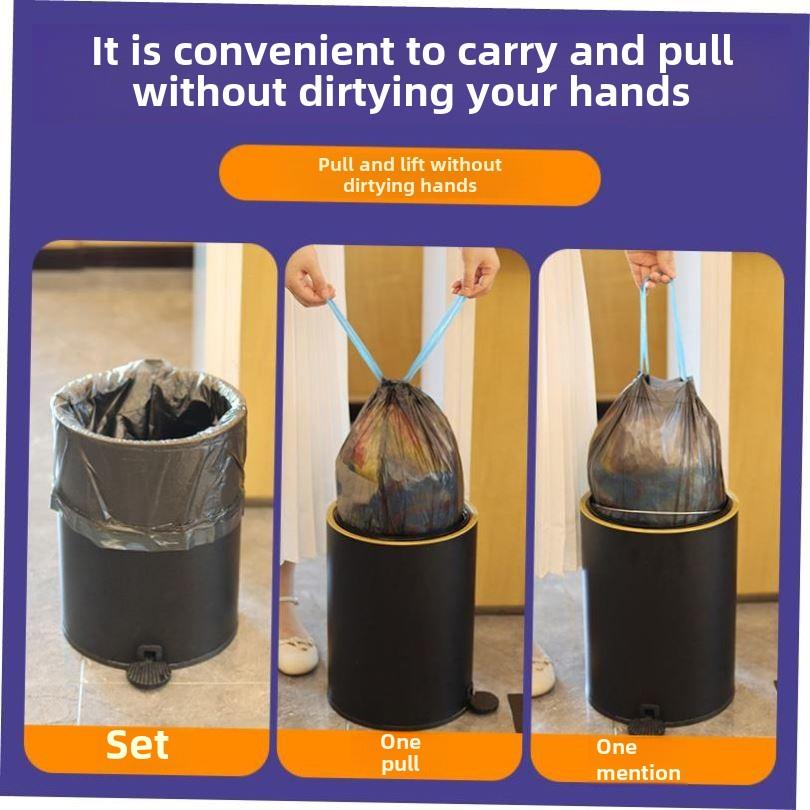 It is convenient to carry and pull without dirtying your hands

Pull and lift without dirtying hands

Set

One pull

One mention