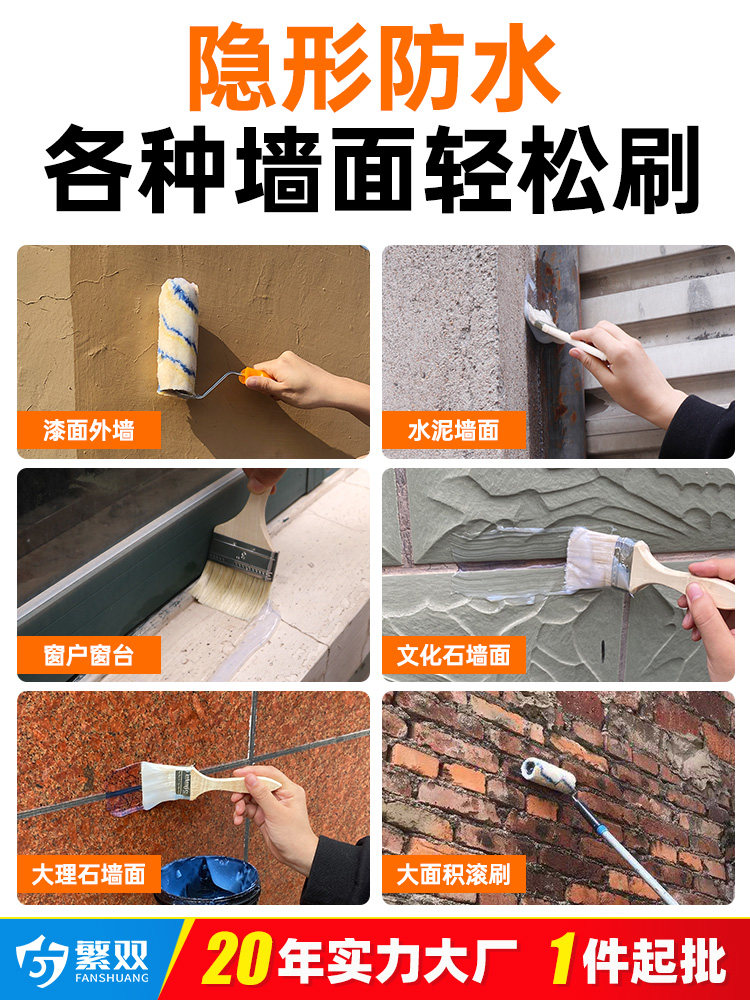 隐形防水
各种墙面轻松刷

漆面外墙

水泥墙面

窗户窗台

文化石墙面

大理石墙面

大面积滚刷

繁双
FANSHUANG

20年实力大厂 1件起批