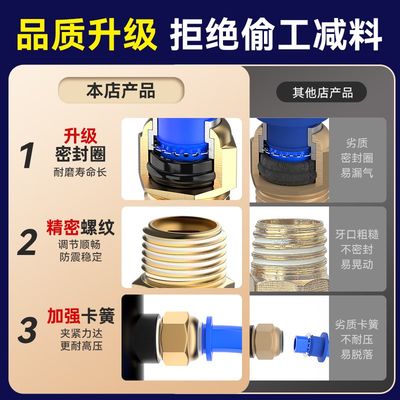 品质升级 拒绝偷工减料

本店产品

其他店产品

1 升级密封圈
耐磨寿命长

劣质密封圈易漏气

2 精密螺纹
调节顺畅
防震稳定

牙口粗糙
不密封
易晃动

3 加强卡簧
夹紧力达
更耐高压

劣质卡簧
不耐压
易脱落