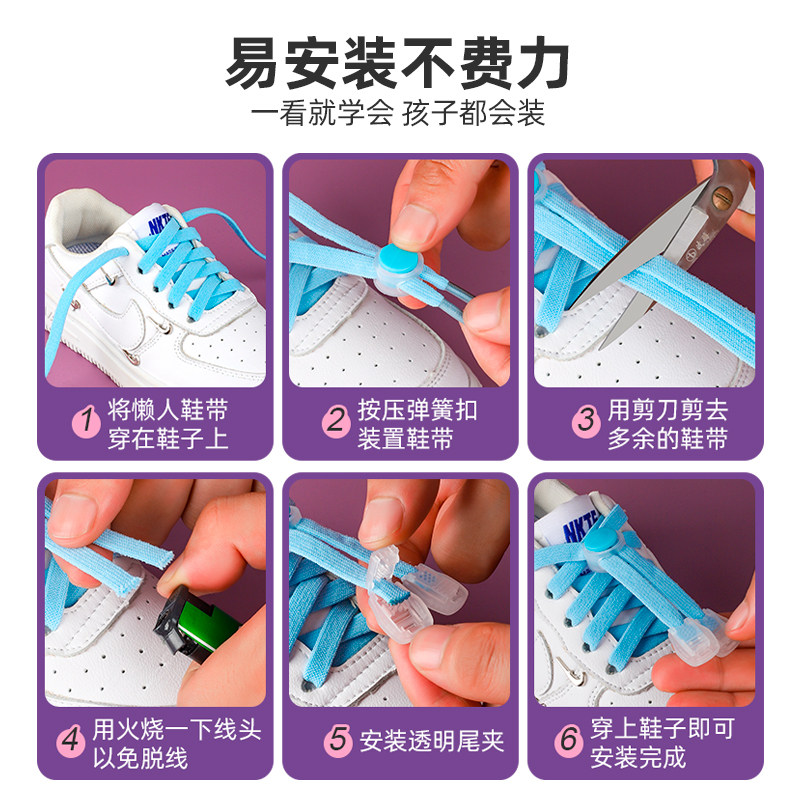 易安装不费力
一看就学会 孩子都会装

NKT

1 将懒人鞋带穿在鞋子上

2 按压弹簧扣装置鞋带

3 用剪刀剪去多余的鞋带

4 用火烧一下线头以免脱线

5 安装透明尾夹

NKT

6 穿上鞋子即可安装完成