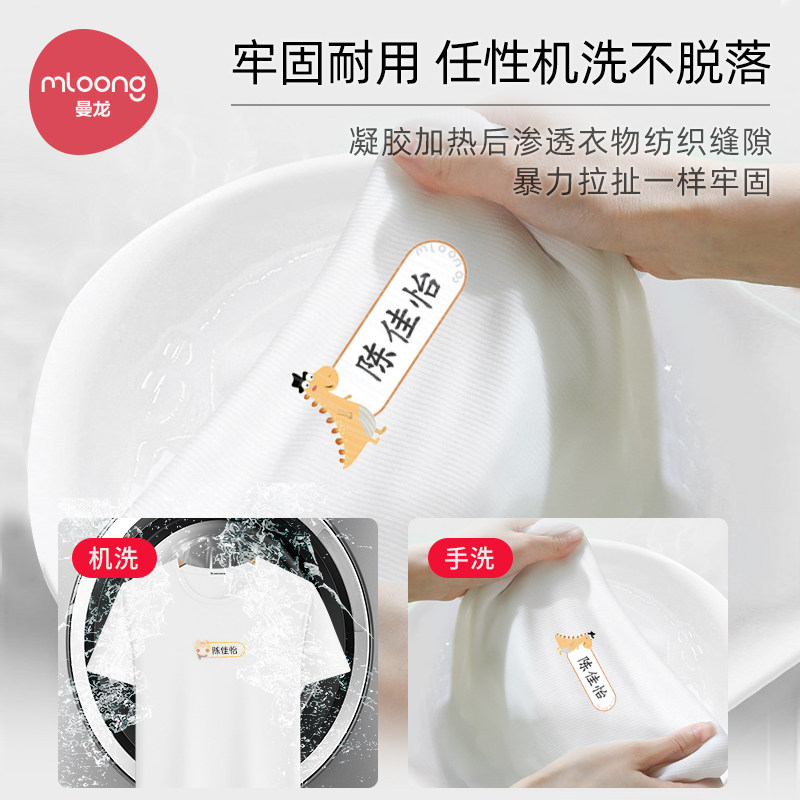 mloong
曼龙

牢固耐用 任性机洗不脱落

凝胶加热后渗透衣物纺织缝隙
暴力拉扯一样牢固

mloong
陈佳怡

机洗
陈佳怡

手洗
陈佳怡