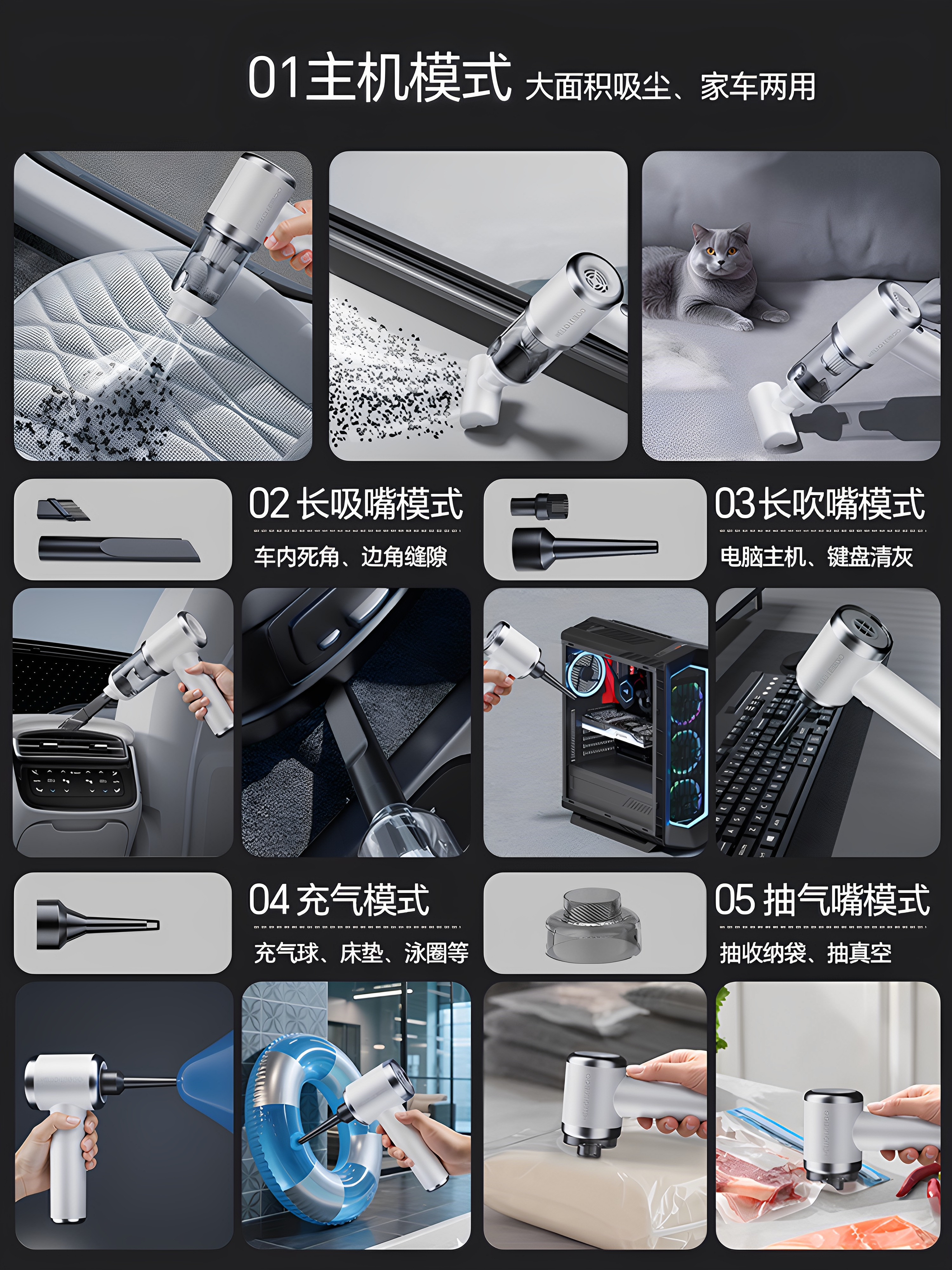 01主机模式 大面积吸尘、家车两用

02 长吸嘴模式

车内死角、边角缝隙

03长吹嘴模式

电脑主机、键盘清灰

04 充气模式

充气球、床垫、泳圈等

05 抽气嘴模式

抽收纳袋、抽真空