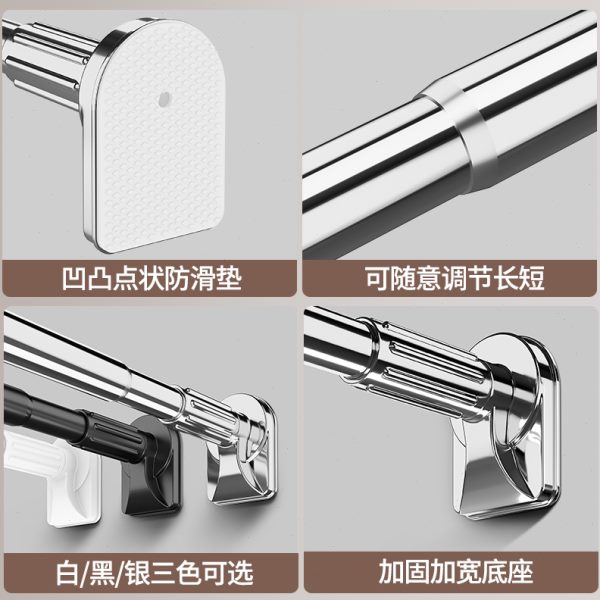 凹凸点状防滑垫

可随意调节长短

白/黑/银三色可选

加固加宽底座