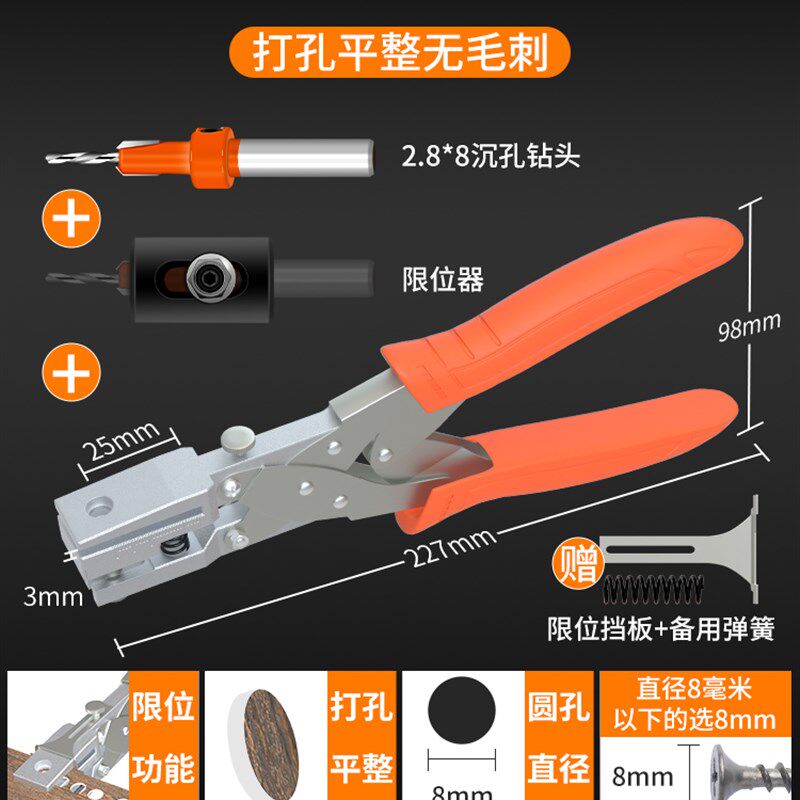 打孔平整无毛刺

2.8*8沉孔钻头

限位器

98mm

25mm

227mm

3mm

赠

限位挡板+备用弹簧

限位功能

打孔平整

8mm

圆孔直径

直径8毫米以下的选8mm

8mm