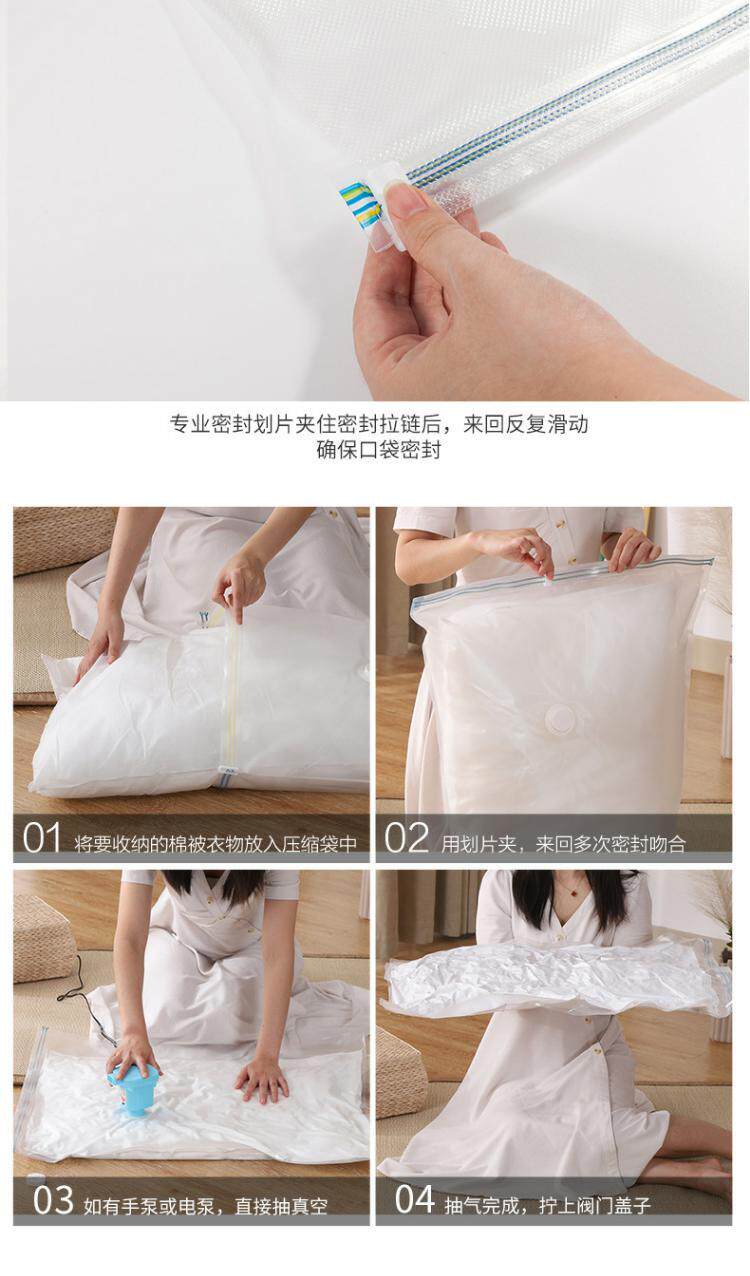 专业密封划片夹住密封拉链后，来回反复滑动
确保口袋密封

01 将要收纳的棉被衣物放入压缩袋中

02 用划片夹，来回多次密封吻合

03 如有手泵或电泵，直接抽真空

04 抽气完成，拧上阀门盖子