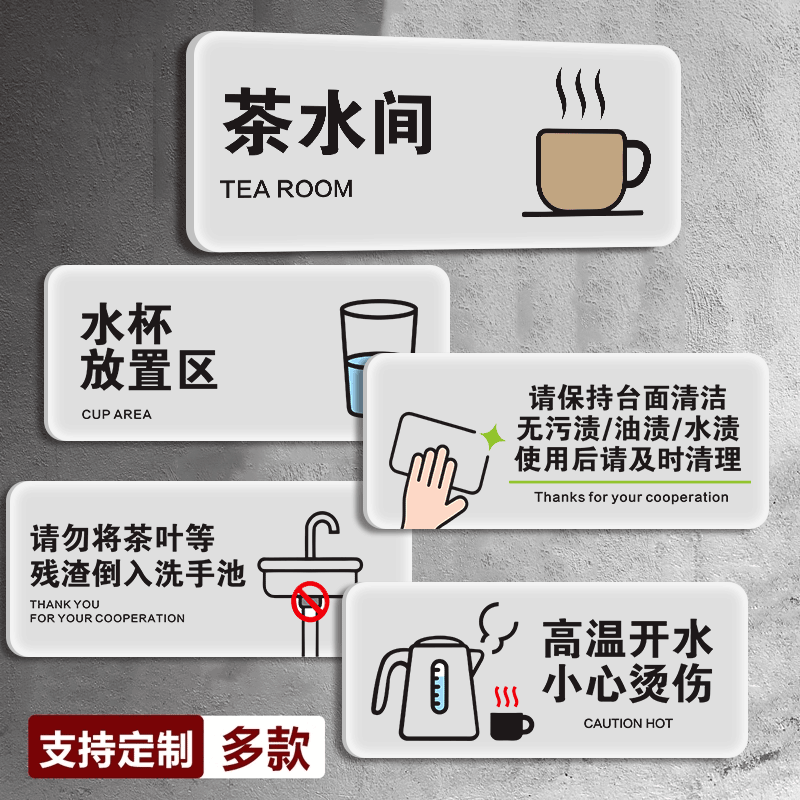 茶水间
TEA ROOM

水杯
放置区
CUP AREA

请保持台面清洁
无污渍/油渍/水渍
使用后请及时清理
Thanks for your cooperation

请勿将茶叶等
残渣倒入洗手池
THANK YOU
FOR YOUR COOPERATION

高温开水
小心烫伤
CAUTION HOT

支持定制 多款