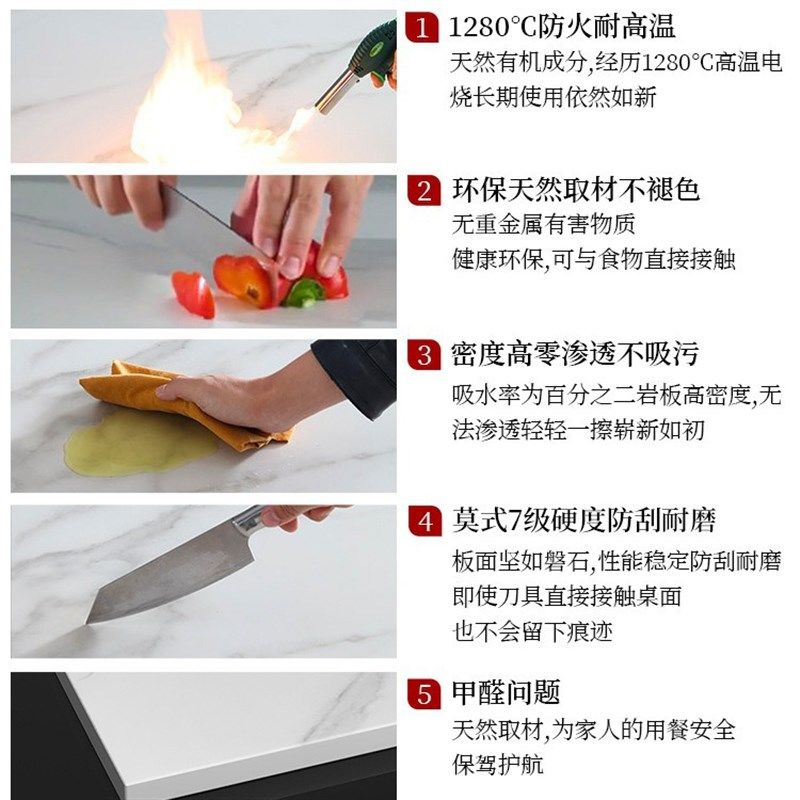 1 1280°C防火耐高温
天然有机成分,经历1280°C高温电烧长期使用依然如新

2 环保天然取材不褪色
无重金属有害物质
健康环保,可与食物直接接触

3 密度高零渗透不吸污
吸水率为百分之二岩板高密度,无法渗透轻轻一擦崭新如初

4 莫式7级硬度防刮耐磨
板面坚如磐石,性能稳定防刮耐磨
即使刀具直接接触桌面
也不会留下痕迹

5 甲醛问题
天然取材,为家人的用餐安全
保驾护航