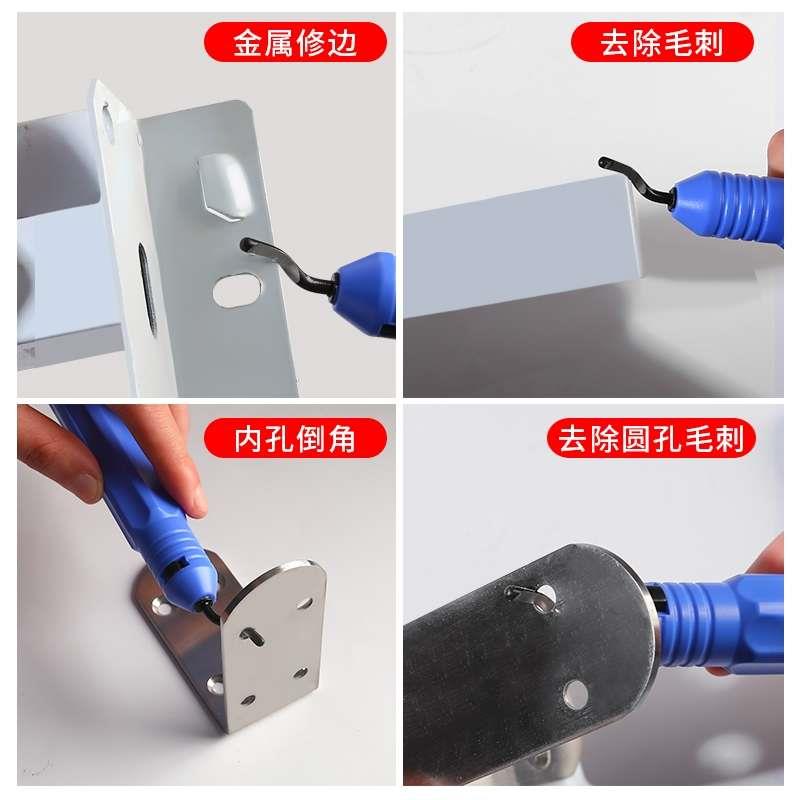 金属修边

去除毛刺

内孔倒角

去除圆孔毛刺