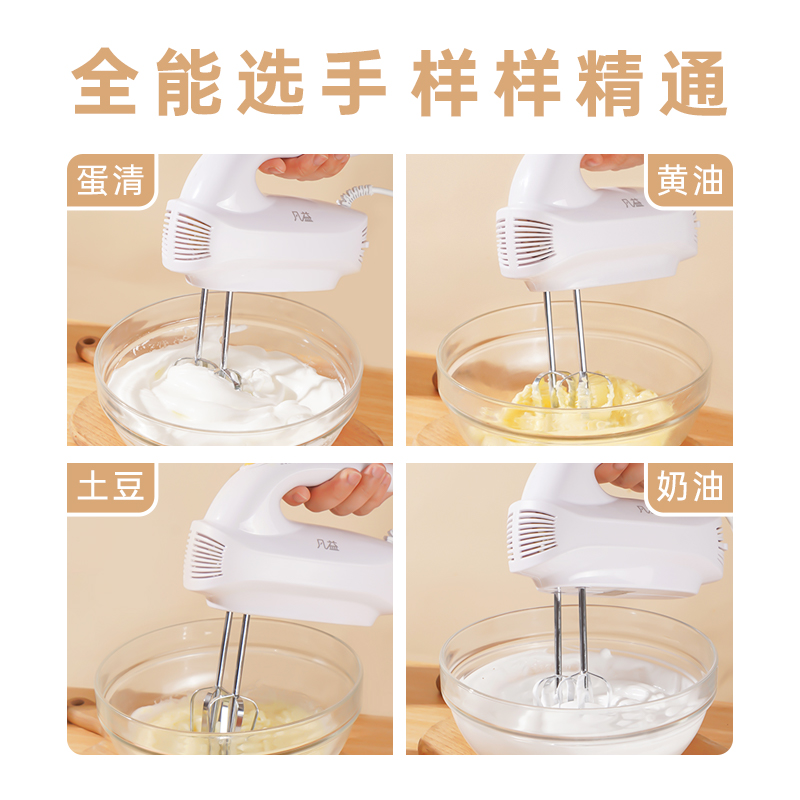 全能选手 样样精通

蛋清

凡益

黄油

凡益

土豆

凡益

奶油