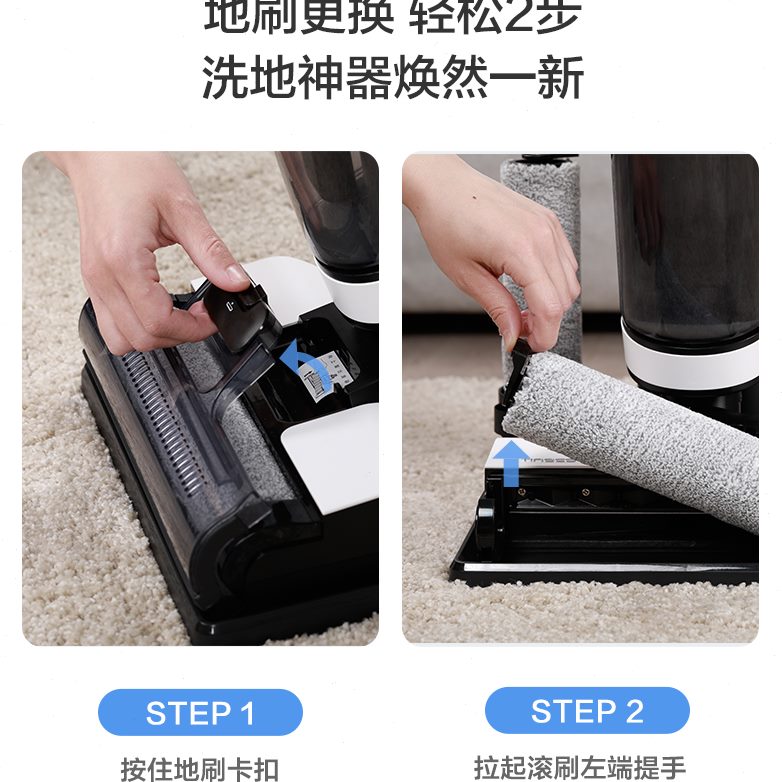 地刷更换 轻松2步
洗地神器焕然一新

STEP 1
按住地刷卡扣

STEP 2
拉起滚刷左端提手