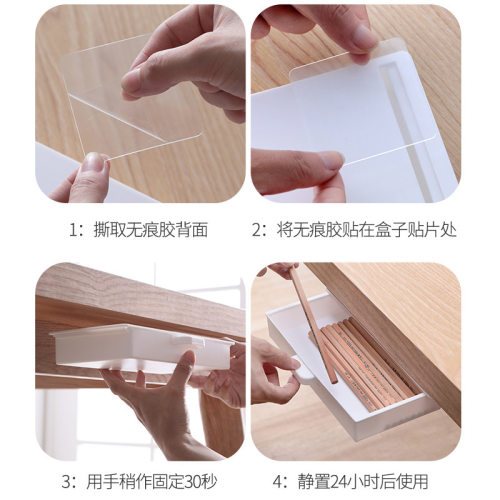 1：撕取无痕胶背面

2：将无痕胶贴在盒子贴片处

3：用手稍作固定30秒

4：静置24小时后使用