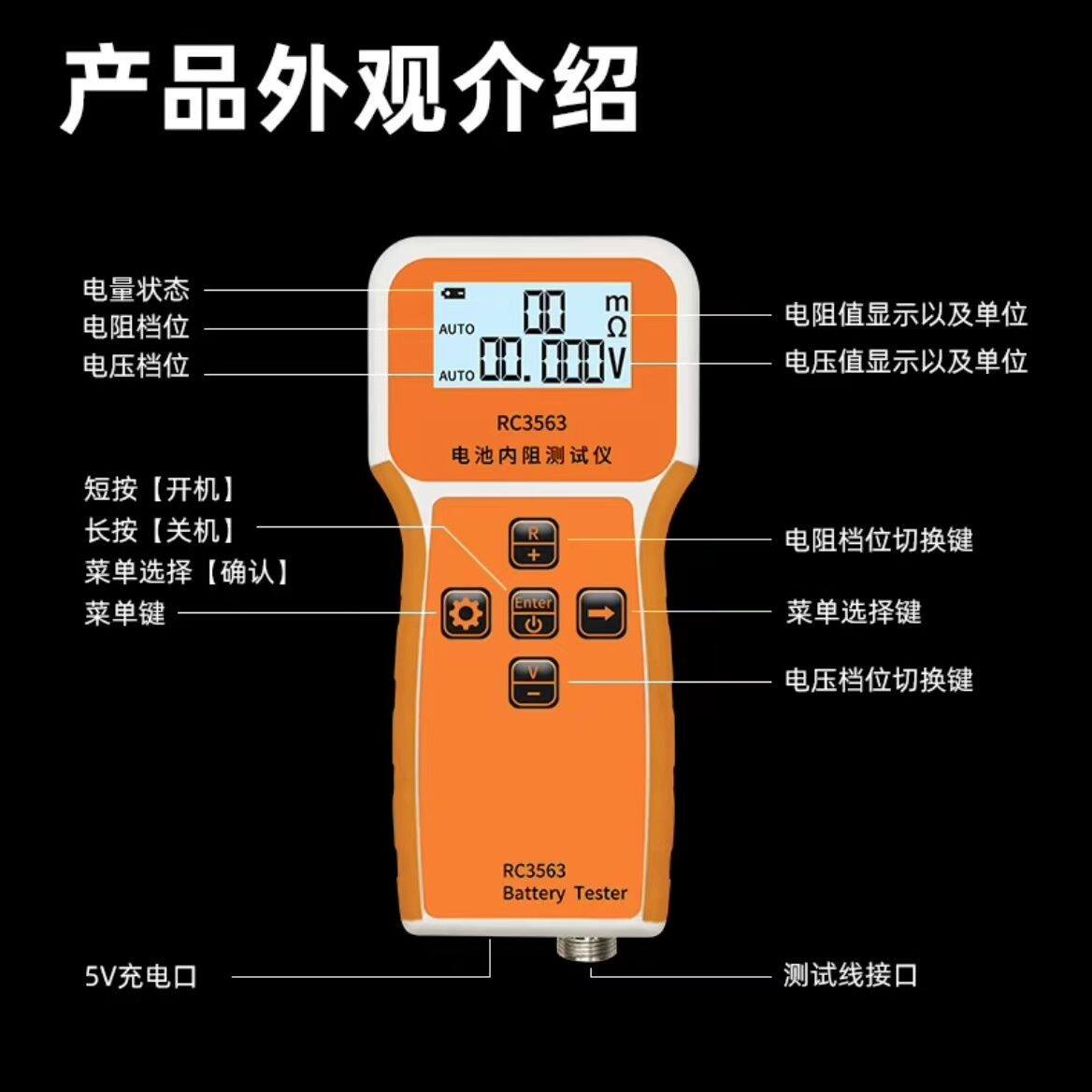 产品外观介绍

电量状态
电阻档位
电压档位

AUTO 00 mΩ
AUTO 00.000 V

电阻值显示以及单位
电压值显示以及单位

RC3563
电池内阻测试仪

短按【开机】
长按【关机】
菜单选择【确认】
菜单键

R
+
Enter
V
−

电阻档位切换键
菜单选择键
电压档位切换键

RC3563
Battery Tester

5V充电口
测试线接口