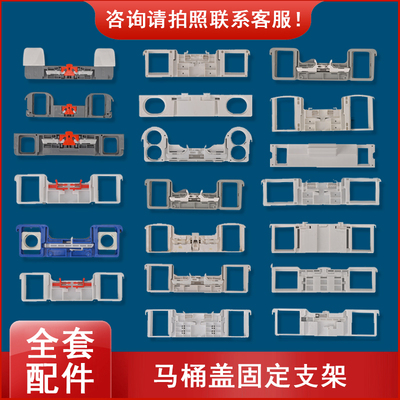 咨询请拍照联系客服！

全套配件

马桶盖固定支架