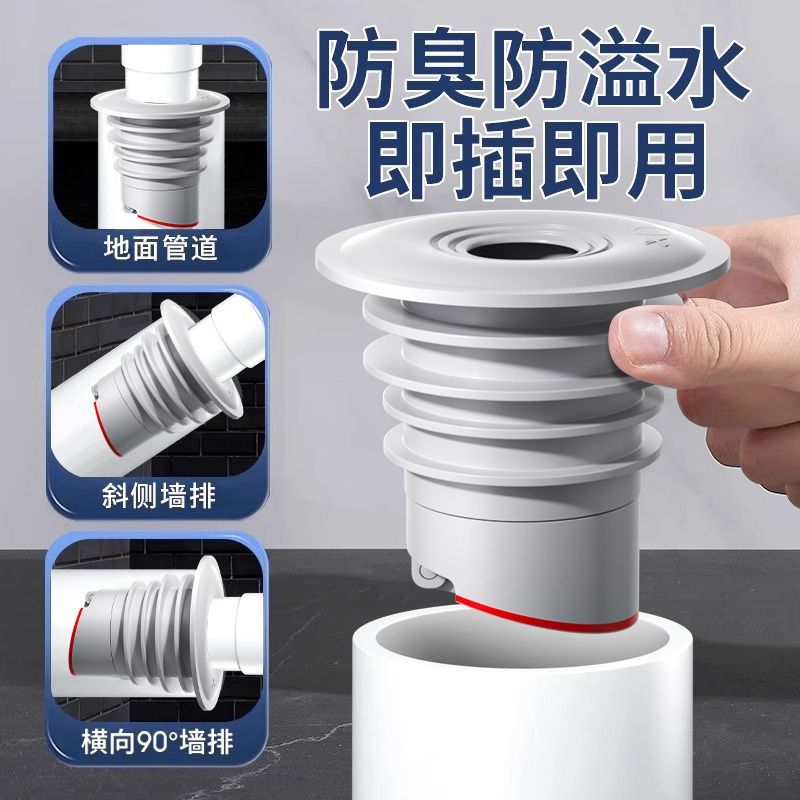 防臭防溢水
即插即用

地面管道

斜侧墙排

横向90°墙排