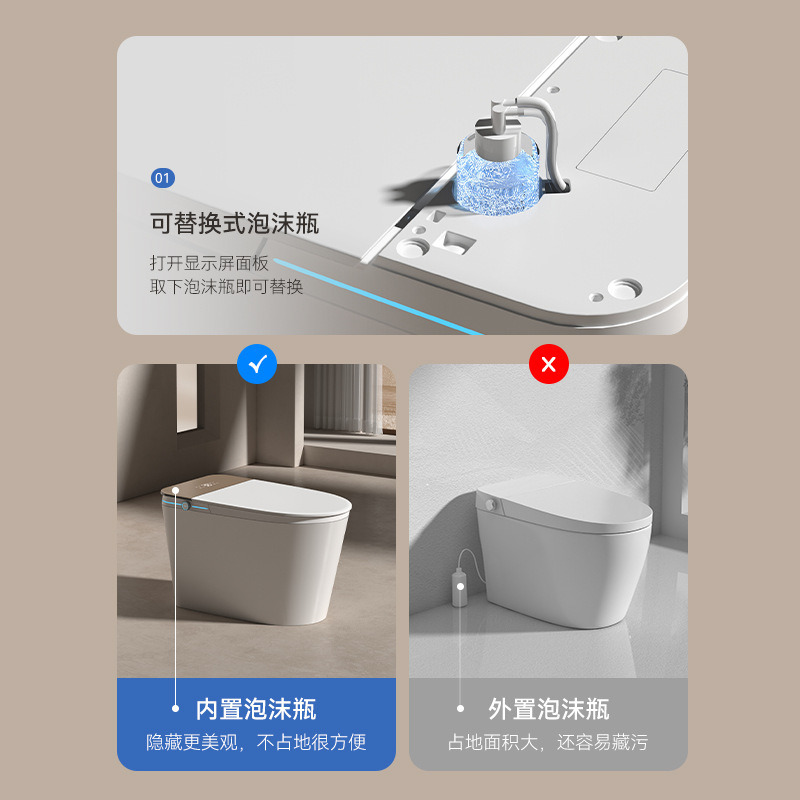 01

可替换式泡沫瓶

打开显示屏面板
取下泡沫瓶即可替换

内置泡沫瓶

隐藏更美观，不占地很方便

外置泡沫瓶

占地面积大，还容易藏污