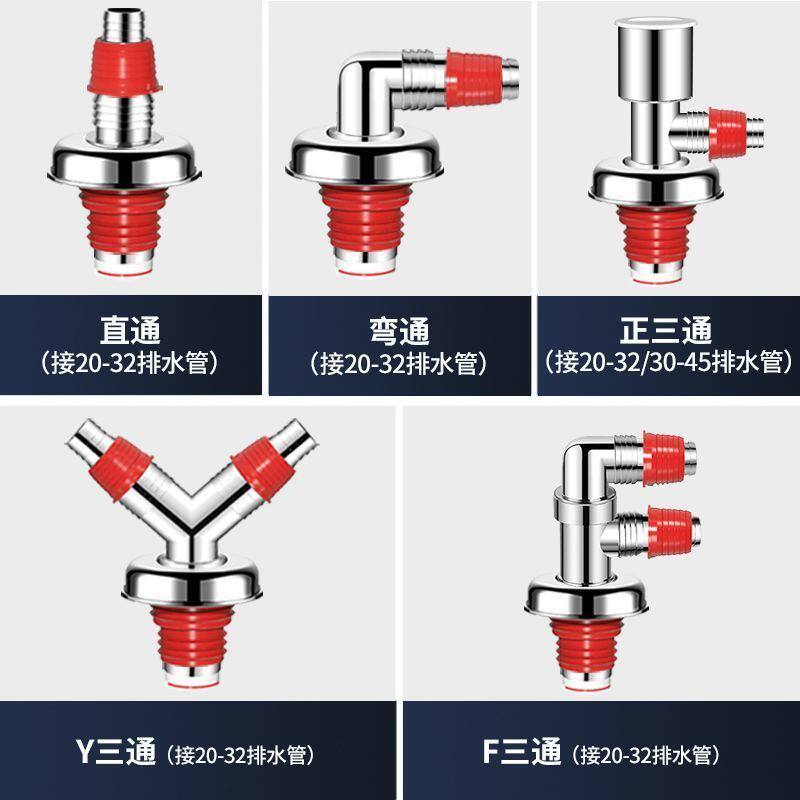 直通
（接20-32排水管）

弯通
（接20-32排水管）

正三通
（接20-32/30-45排水管）

Y三通（接20-32排水管）

F三通（接20-32排水管）