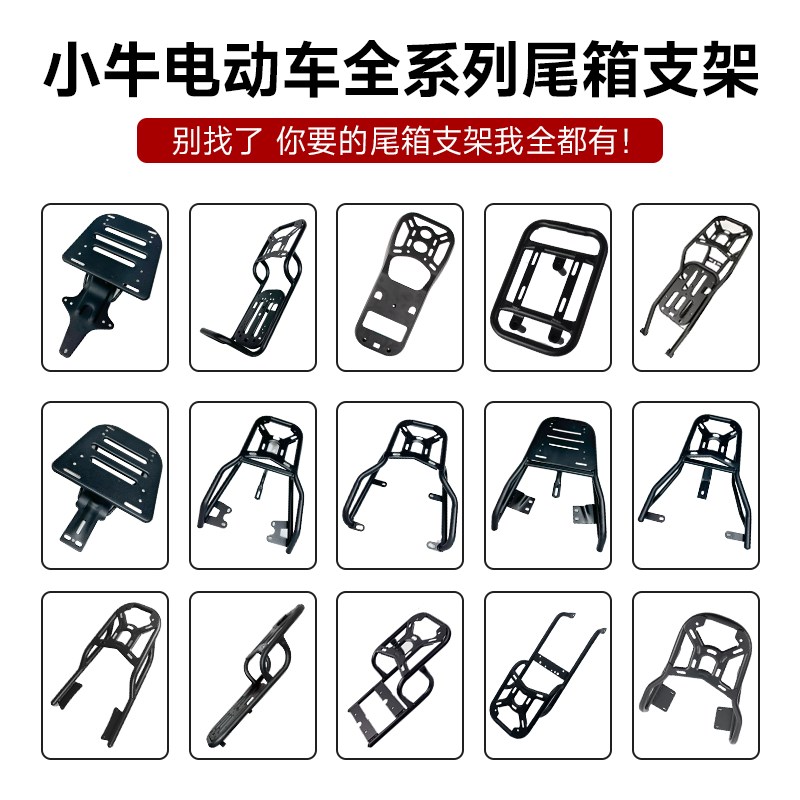 小牛电动车全系列尾箱支架

别找了 你要的尾箱支架我全都有！