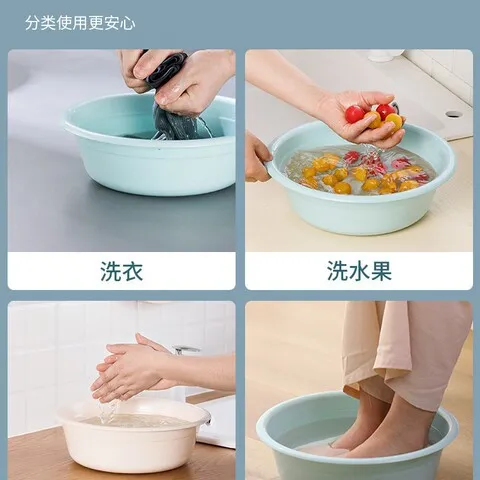 分类使用更安心

洗衣

洗水果