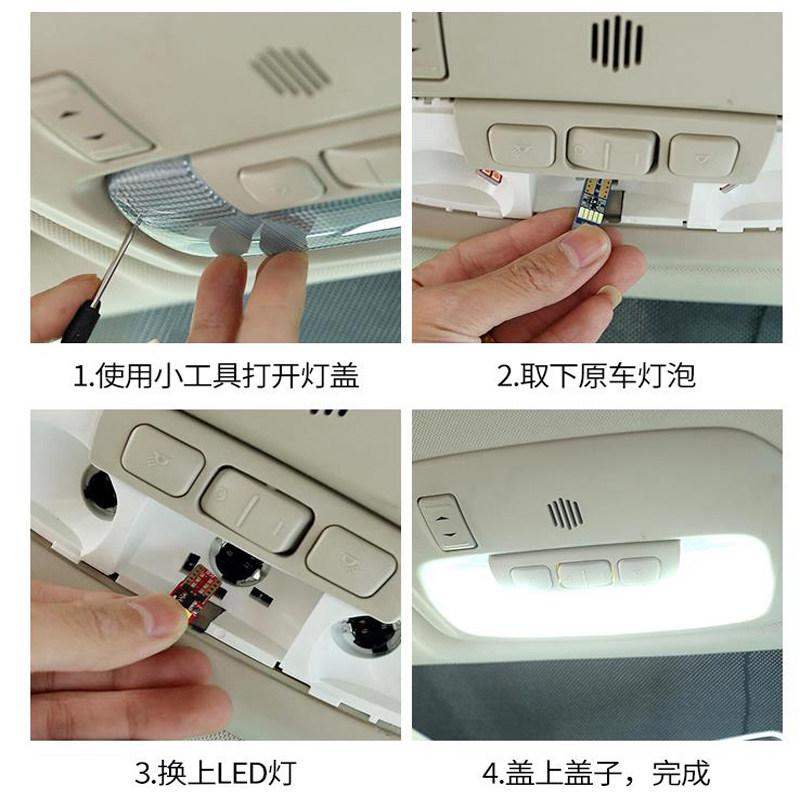 1.使用小工具打开灯盖

2.取下原车灯泡

3.换上LED灯

4.盖上盖子，完成