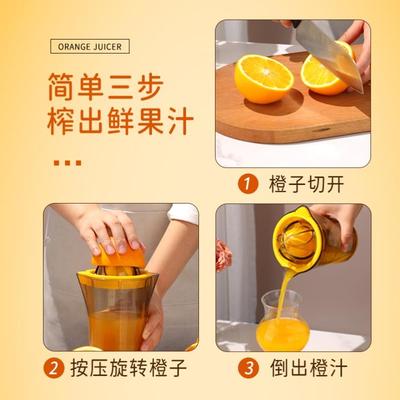 ORANGE JUICER

简单三步
榨出鲜果汁

...

1 橙子切开

2 按压旋转橙子

3 倒出橙汁