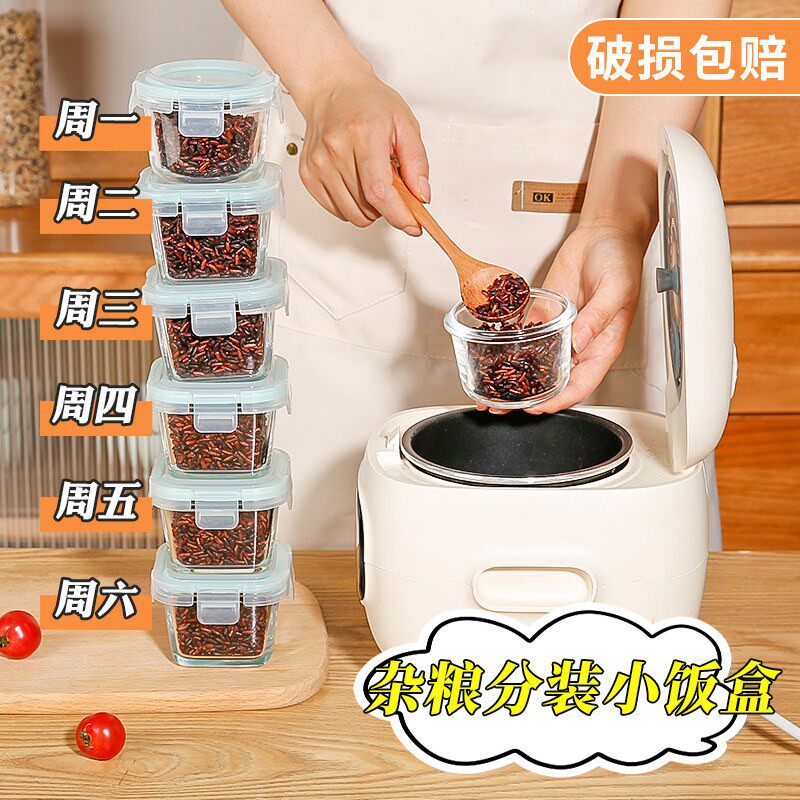 破损包赔

周一
周二
周三
周四
周五
周六

OK

杂粮分装小饭盒