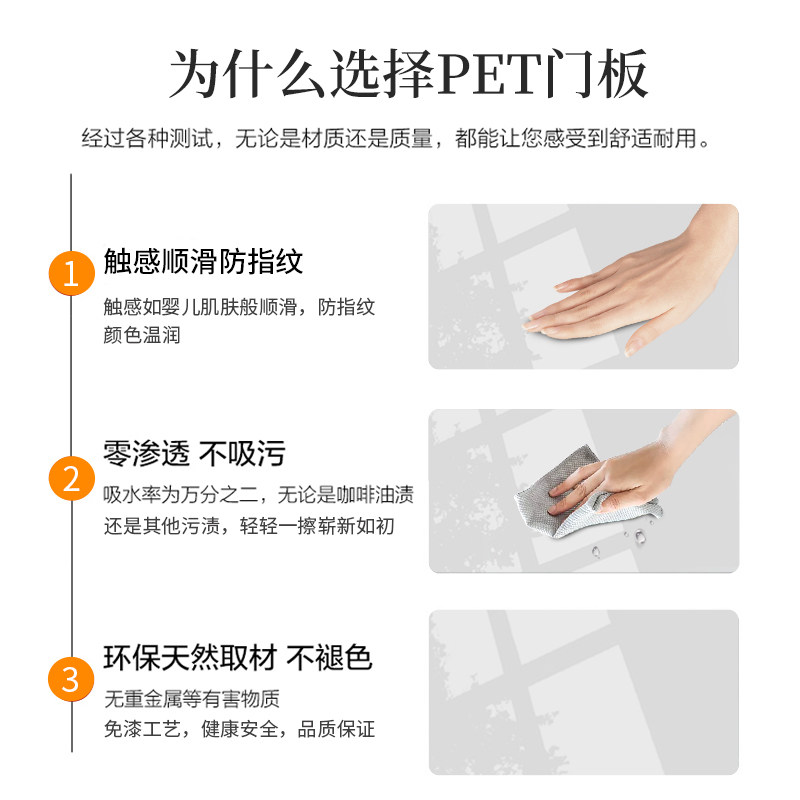 为什么选择PET门板

经过各种测试，无论是材质还是质量，都能让您感受到舒适耐用。

1 触感顺滑防指纹

触感如婴儿肌肤般顺滑，防指纹
颜色温润

2 零渗透 不吸污

吸水率为万分之二，无论是咖啡油渍
还是其他污渍，轻轻一擦崭新如初

3 环保天然取材 不褪色

无重金属等有害物质
免漆工艺，健康安全，品质保证