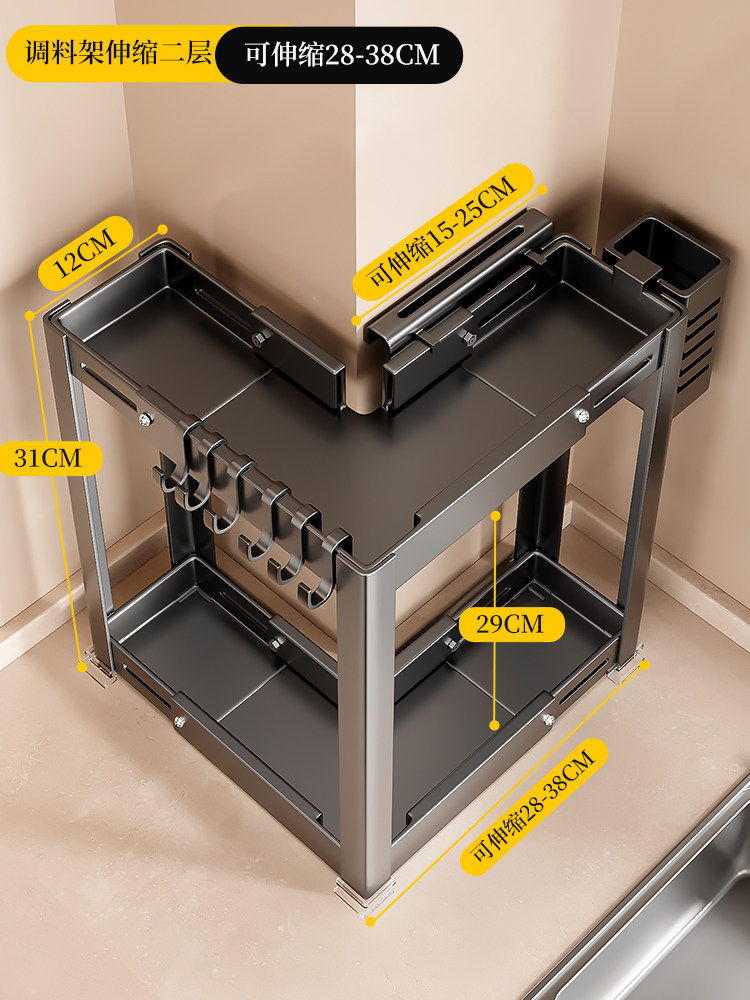 调料架伸缩二层

可伸缩28-38CM

12CM

可伸缩15-25CM

31CM

29CM

可伸缩28-38CM