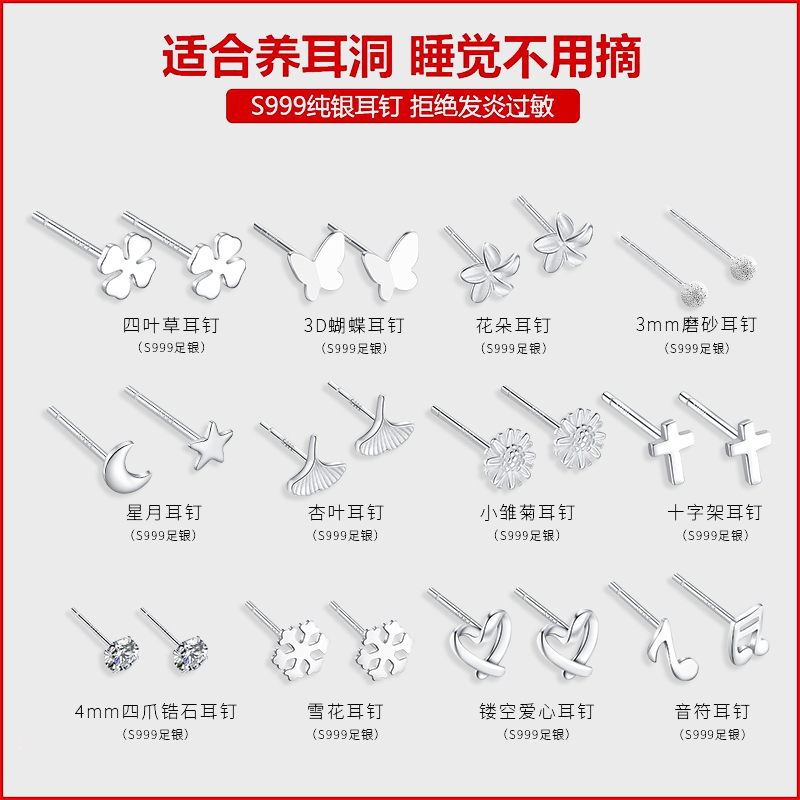 适合养耳洞 睡觉不用摘

S999纯银耳钉 拒绝发炎过敏

四叶草耳钉
（S999足银）

3D蝴蝶耳钉
（S999足银）

花朵耳钉
（S999足银）

3mm磨砂耳钉
（S999足银）

星月耳钉
（S999足银）

杏叶耳钉
（S999足银）

小雏菊耳钉
（S999足银）

十字架耳钉
（S999足银）

4mm四爪锆石耳钉
（S999足银）

雪花耳钉
（S999足银）

镂空爱心耳钉
（S999足银）

音符耳钉
（S999足银）