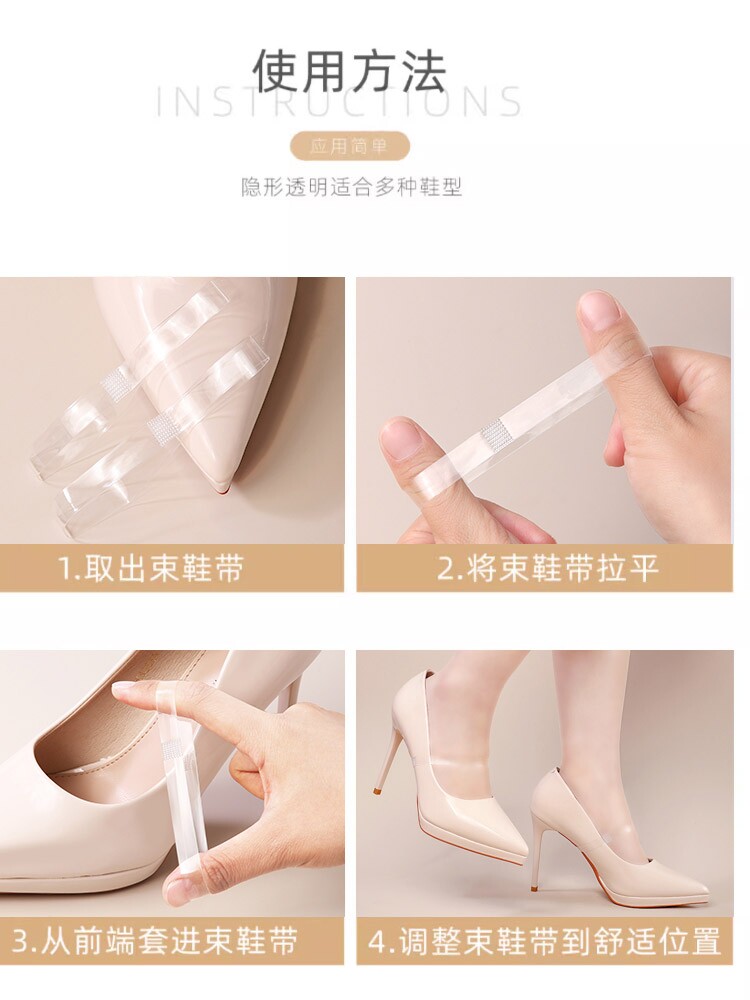 使用方法
INSTRUCTIONS
应用简单
隐形透明适合多种鞋型

1.取出束鞋带

2.将束鞋带拉平

3.从前端套进束鞋带

4.调整束鞋带到舒适位置