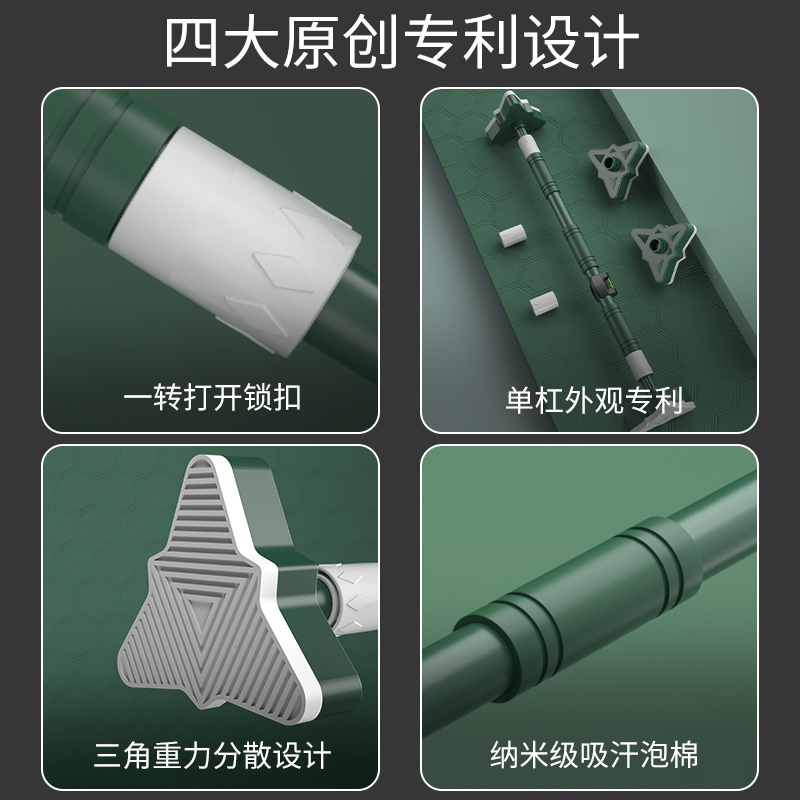 四大原创专利设计

一转打开锁扣

单杠外观专利

三角重力分散设计

纳米级吸汗泡棉