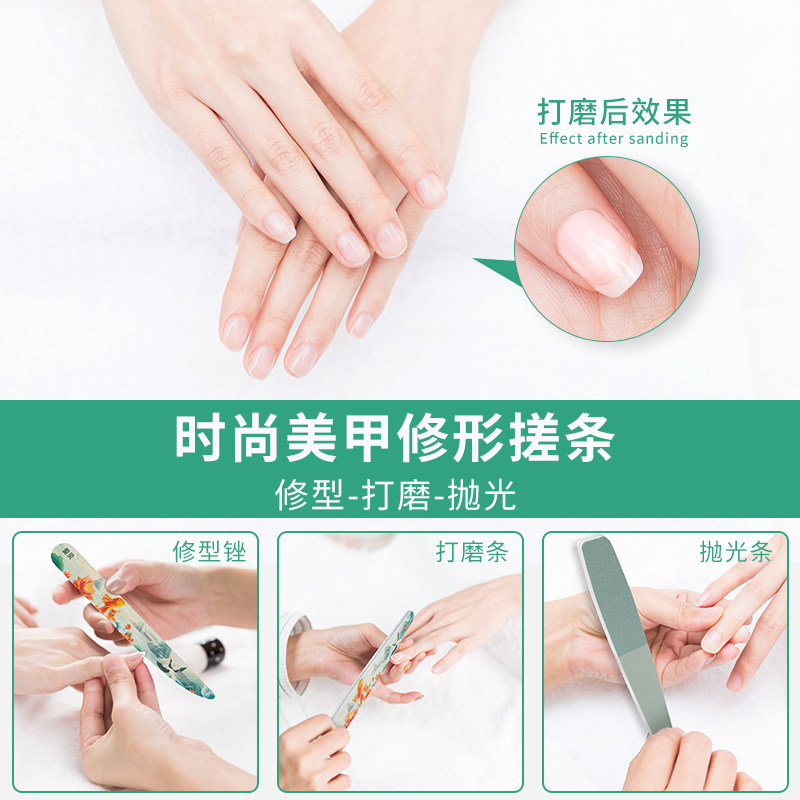 打磨后效果
Effect after sanding

时尚美甲修形搓条
修型-打磨-抛光

修型锉

打磨条

抛光条