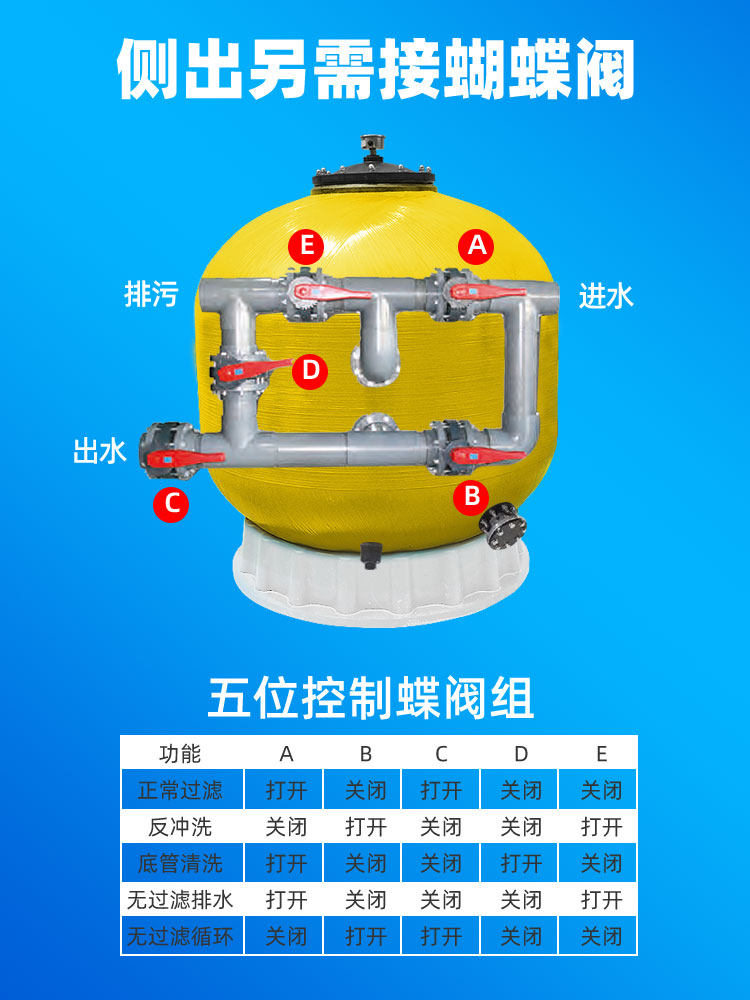 侧出另需接蝴蝶阀

E
A
排污
进水
D
出水
C
B

五位控制蝶阀组

| 功能 | A | B | C | D | E |
|---|---|---|---|---|---|
| 正常过滤 | 打开 | 关闭 | 打开 | 关闭 | 关闭 |
| 反冲洗 | 关闭 | 打开 | 关闭 | 关闭 | 打开 |
| 底管清洗 | 打开 | 关闭 | 关闭 | 打开 | 关闭 |
| 无过滤排水 | 打开 | 关闭 | 关闭 | 关闭 | 打开 |
| 无过滤循环 | 关闭 | 打开 | 打开 | 关闭 | 关闭 |