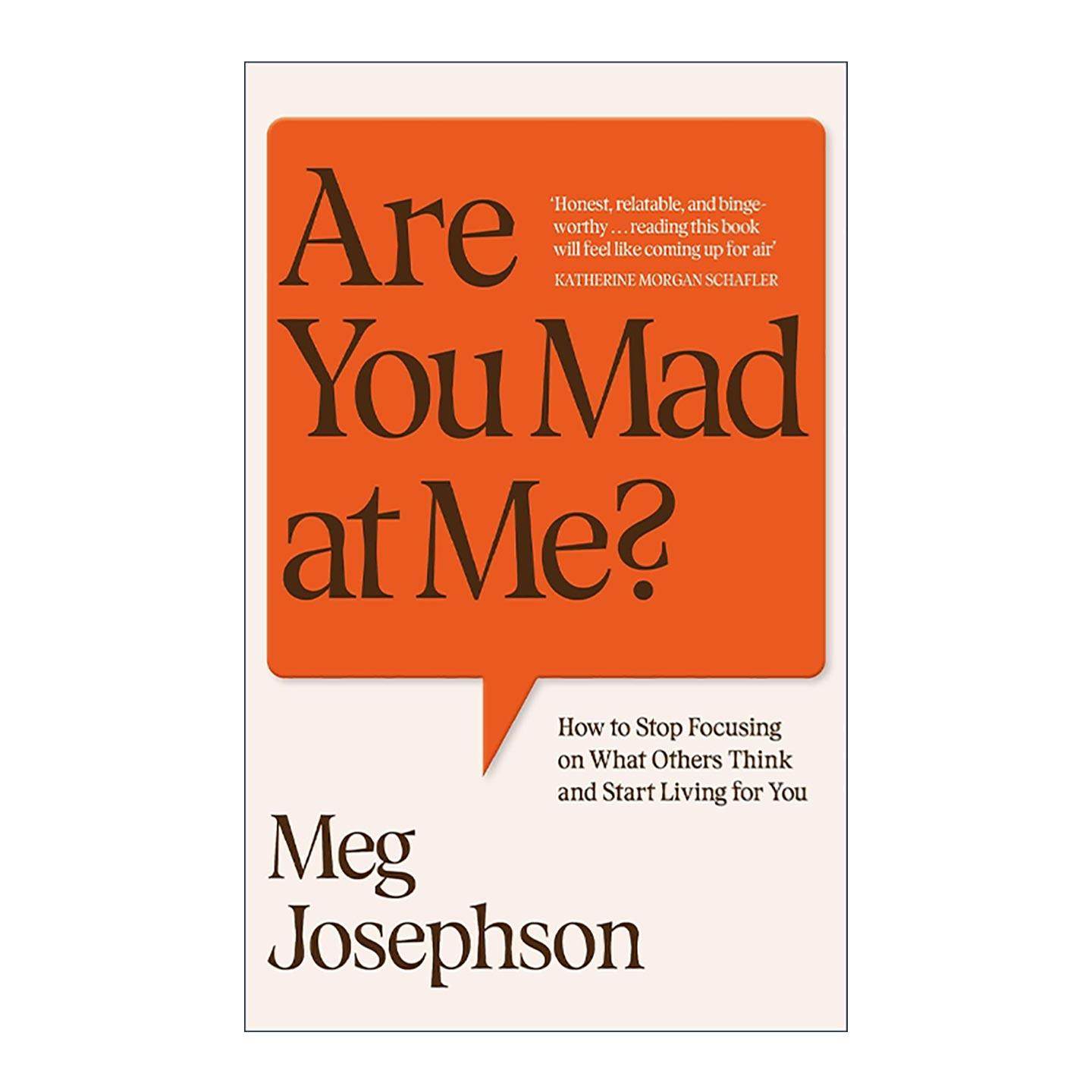 Are You Mad at Me?

'Honest, relatable, and binge-worthy . . . reading this book will feel like coming up for air'
KATHERINE MORGAN SCHAFLER

How to Stop Focusing on What Others Think and Start Living for You

Meg Josephson