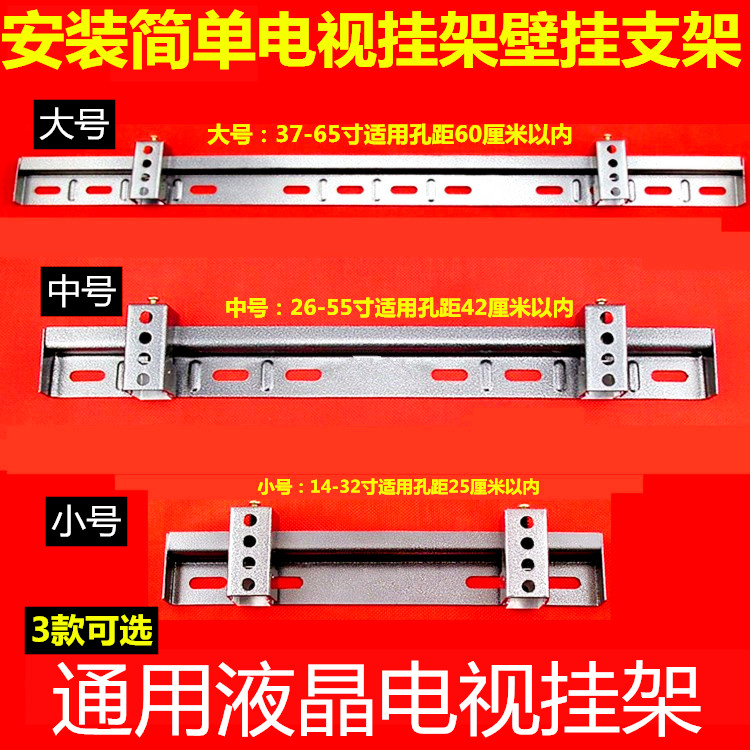 安装简单电视挂架壁挂支架

大号

大号：37-65寸适用孔距60厘米以内

中号

中号：26-55寸适用孔距42厘米以内

小号：14-32寸适用孔距25厘米以内

小号

3款可选

通用液晶电视挂架