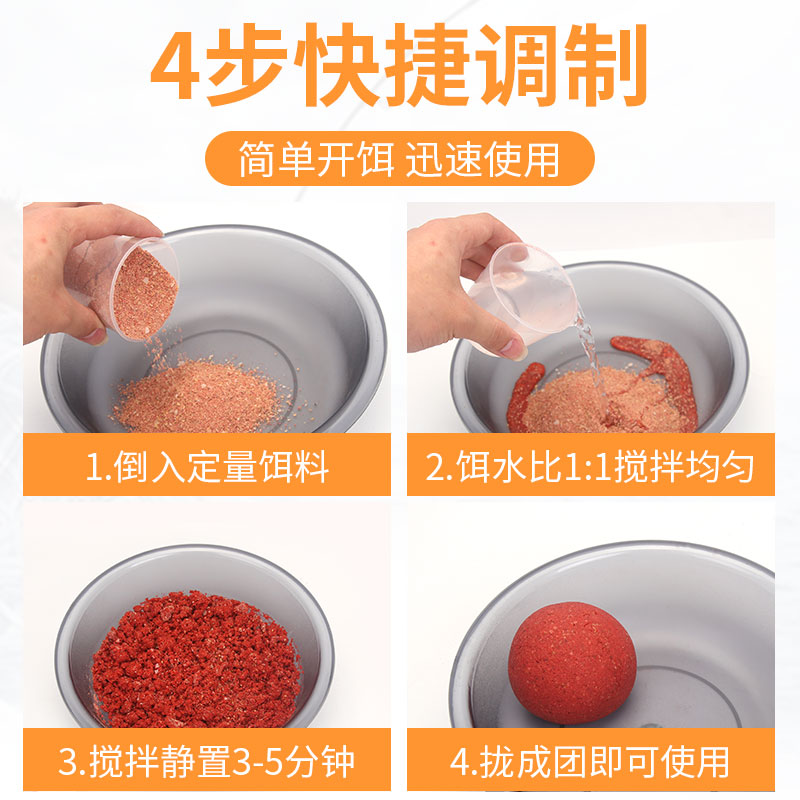 4步快捷调制

简单开饵 迅速使用

1.倒入定量饵料

2.饵水比1:1搅拌均匀

3.搅拌静置3-5分钟

4.拢成团即可使用