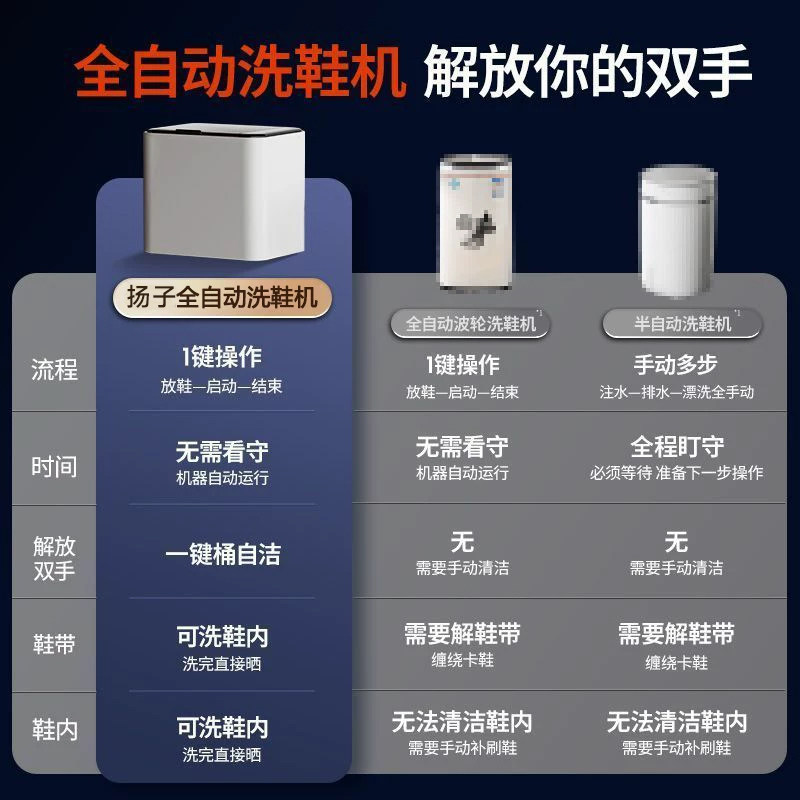 全自动洗鞋机 解放你的双手

|  | 扬子全自动洗鞋机 | 全自动波轮洗鞋机*1 | 半自动洗鞋机*1 |
|---|---|---|---|
| 流程 | 1键操作 放鞋—启动—结束 | 1键操作 放鞋—启动—结束 | 手动多步 注水—排水—漂洗全手动 |
| 时间 | 无需看守 机器自动运行 | 无需看守 机器自动运行 | 全程盯守 必须等待 准备下一步操作 |
| 解放双手 | 一键桶自洁 | 无 需要手动清洁 | 无 需要手动清洁 |
| 鞋带 | 可洗鞋内 洗完直接晒 | 需要解鞋带 缠绕卡鞋 | 需要解鞋带 缠绕卡鞋 |
| 鞋内 | 可洗鞋内 洗完直接晒 | 无法清洁鞋内 需要手动补刷鞋 | 无法清洁鞋内 需要手动补刷鞋 |