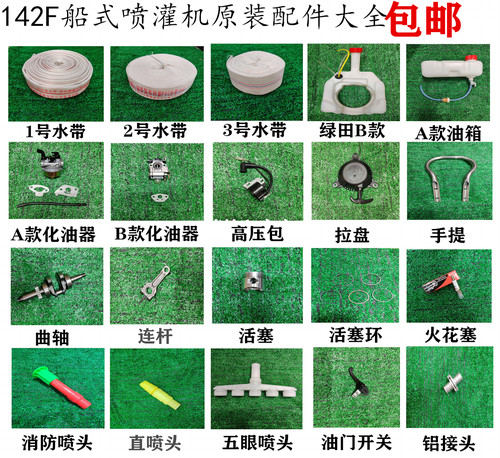 142F船式喷灌机原装配件大全包邮

1号水带 2号水带 3号水带 绿田B款 A款油箱

A款化油器 B款化油器 高压包 拉盘 手提

曲轴 连杆 活塞 活塞环 火花塞

消防喷头 直喷头 五眼喷头 油门开关 铝接头