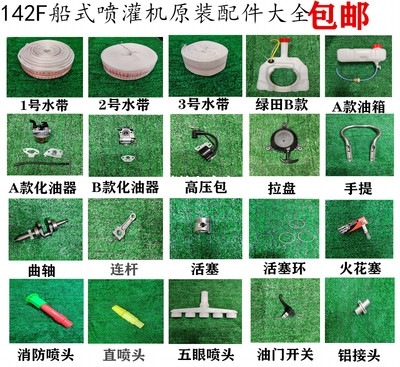 142F船式喷灌机原装配件大全包邮

1号水带
2号水带
3号水带
绿田B款
A款油箱

A款化油器
B款化油器
高压包
拉盘
手提

曲轴
连杆
活塞
活塞环
火花塞

消防喷头
直喷头
五眼喷头
油门开关
铝接头