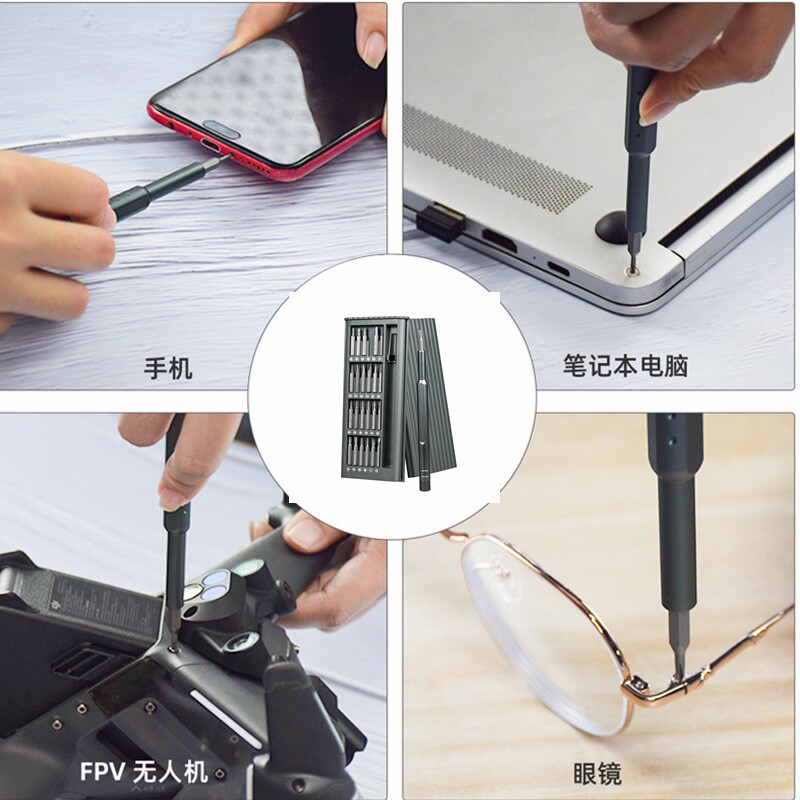 手机

笔记本电脑

FPV 无人机

眼镜