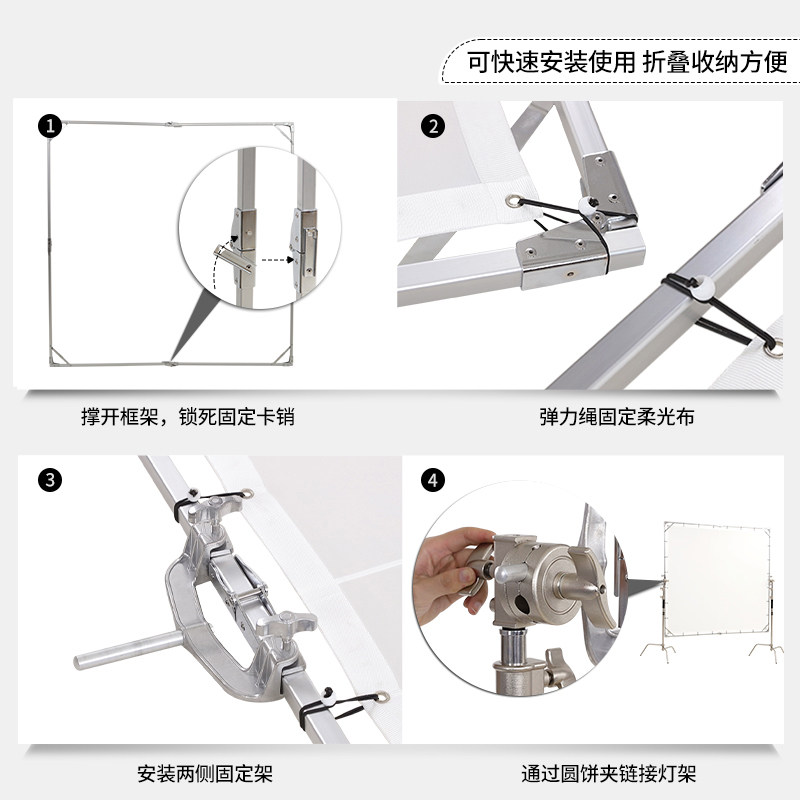 可快速安装使用 折叠收纳方便

1

撑开框架，锁死固定卡销

2

弹力绳固定柔光布

3

安装两侧固定架

4

通过圆饼夹链接灯架