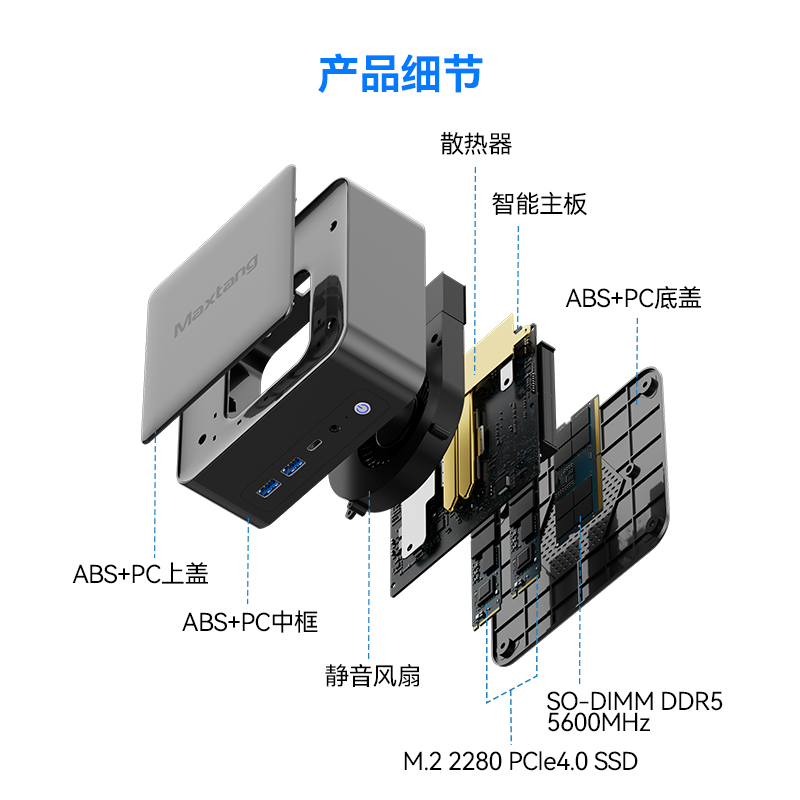 产品细节

散热器

智能主板

ABS+PC底盖

Maxtang

ABS+PC上盖

ABS+PC中框

静音风扇

SO-DIMM DDR5 5600MHz

M.2 2280 PCIe4.0 SSD