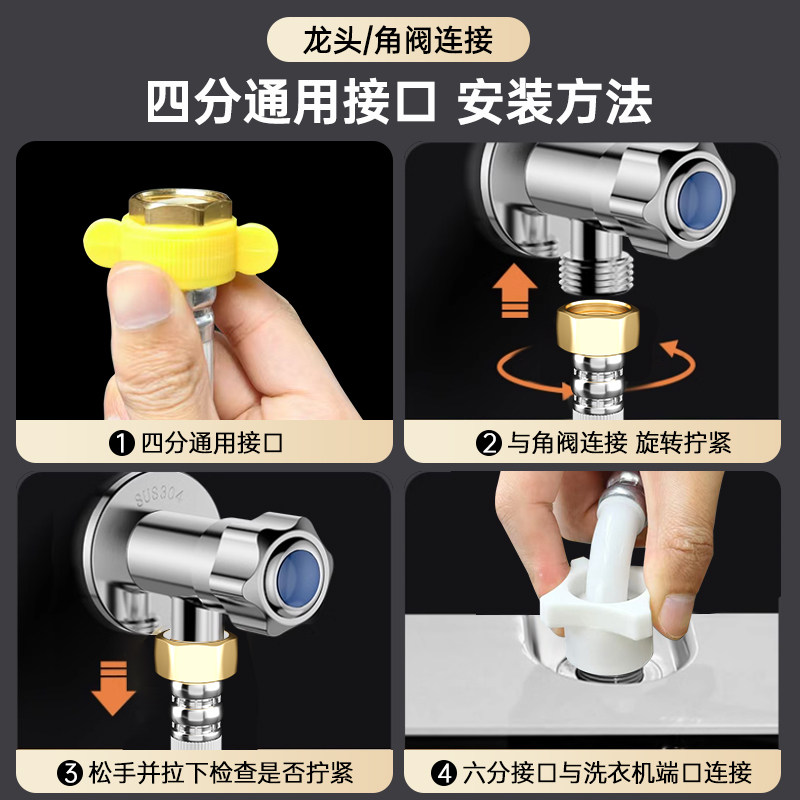 龙头/角阀连接

四分通用接口 安装方法

❶ 四分通用接口

❷ 与角阀连接 旋转拧紧

SUS304

❸ 松手并拉下检查是否拧紧

❹ 六分接口与洗衣机端口连接