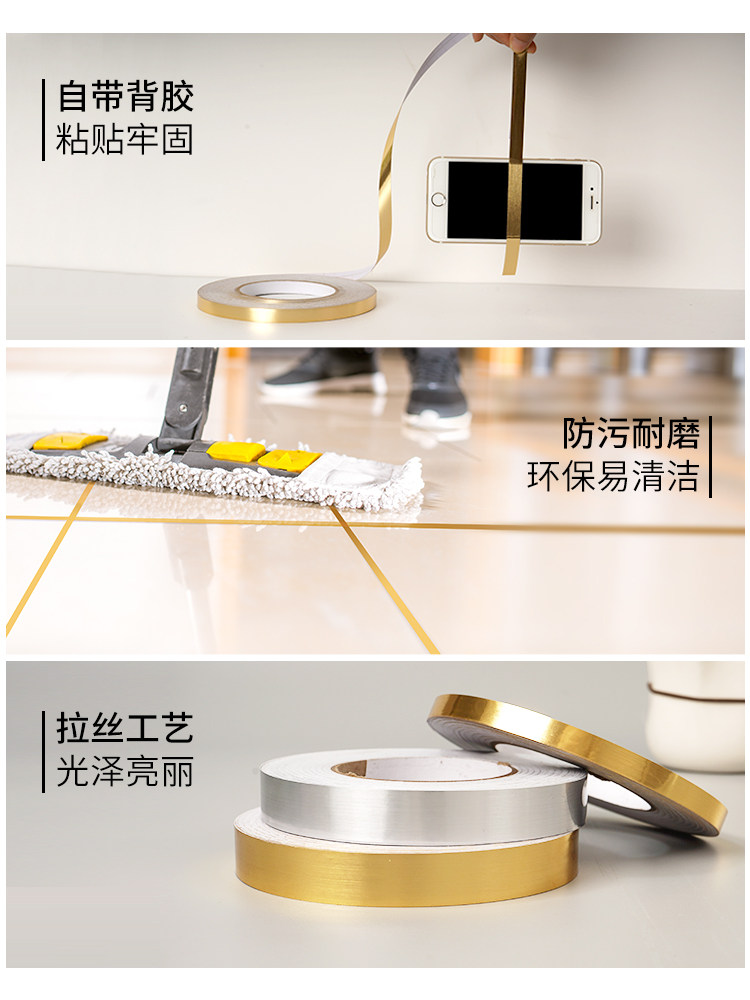 自带背胶
粘贴牢固

防污耐磨
环保易清洁

拉丝工艺
光泽亮丽