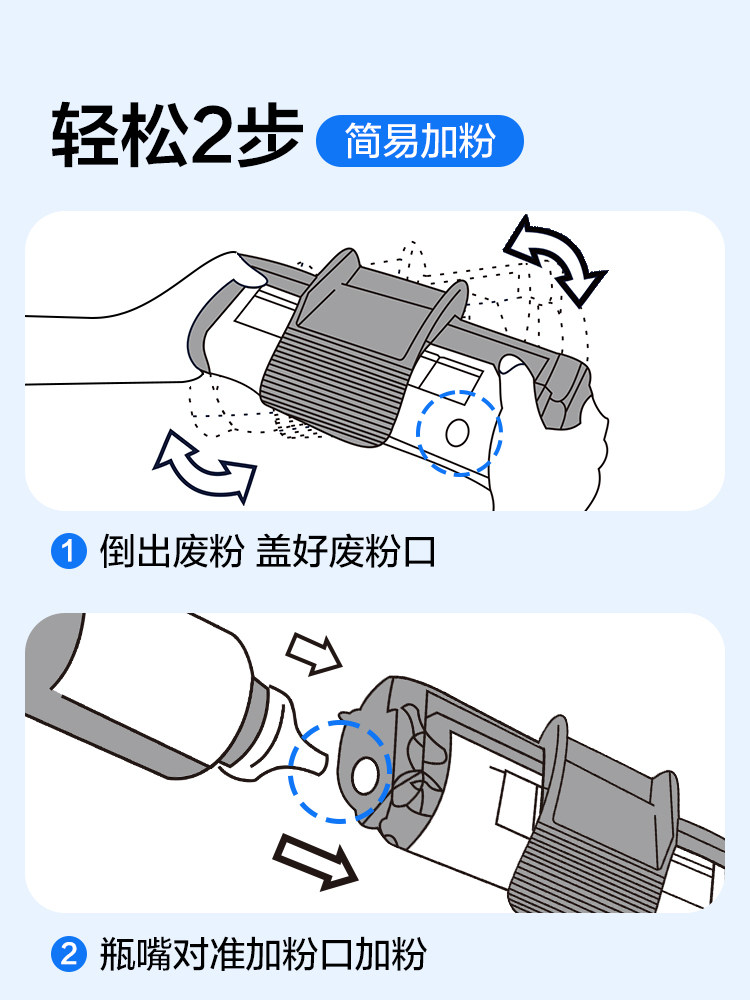 轻松2步 简易加粉

1 倒出废粉 盖好废粉口

2 瓶嘴对准加粉口加粉