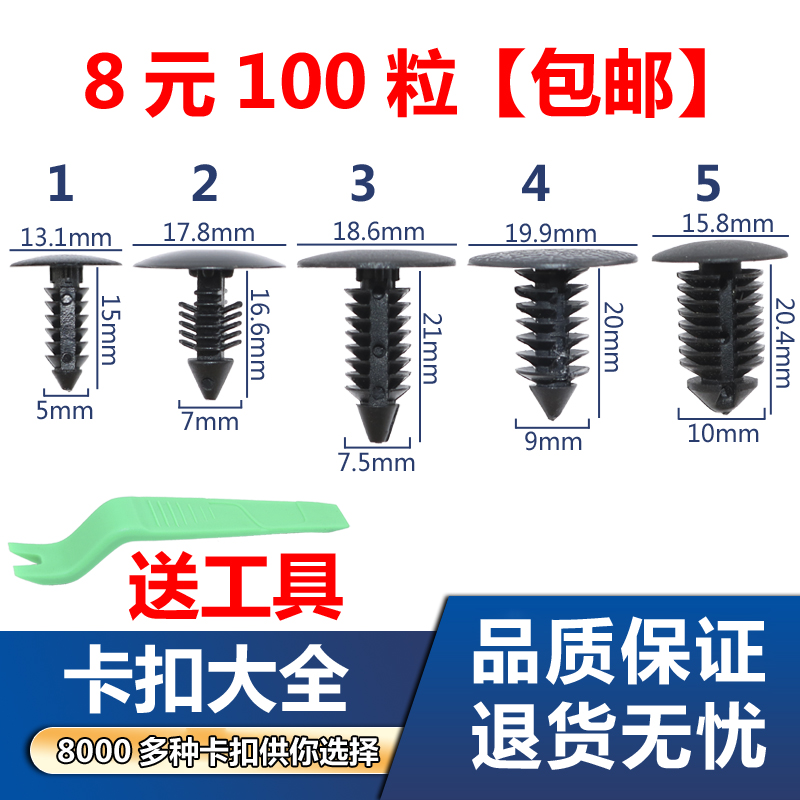 8 元 100 粒【包邮】

1
13.1mm
15mm
5mm

2
17.8mm
16.6mm
7mm

3
18.6mm
21mm
7.5mm

4
19.9mm
20mm
9mm

5
15.8mm
20.4mm
10mm

送工具

卡扣大全
8000 多种卡扣供你选择

品质保证
退货无忧