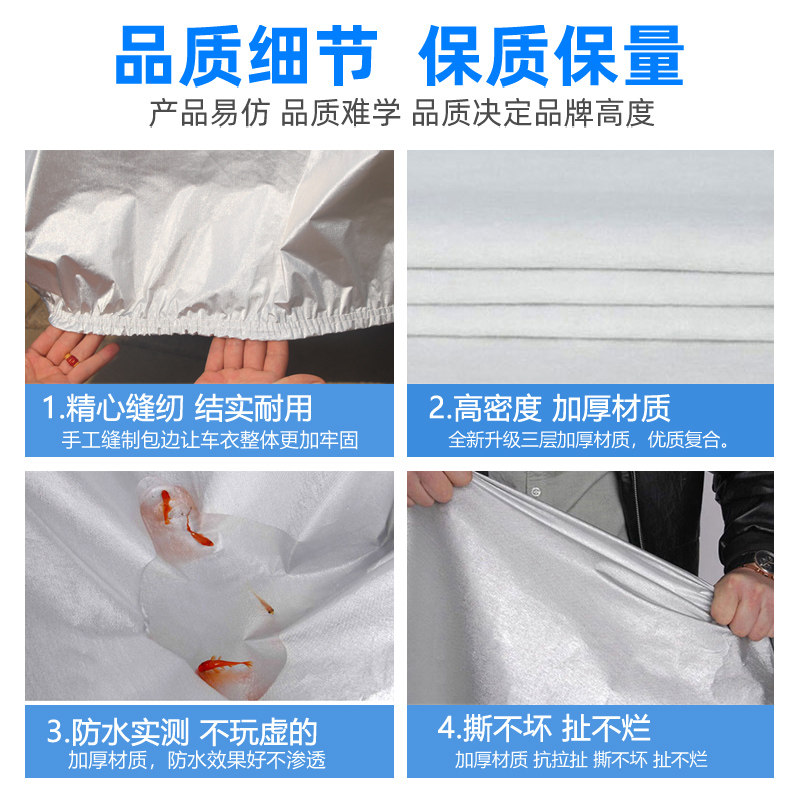 品质细节 保质保量

产品易仿 品质难学 品质决定品牌高度

1.精心缝纫 结实耐用

手工缝制包边让车衣整体更加牢固

2.高密度 加厚材质

全新升级三层加厚材质，优质复合。

3.防水实测 不玩虚的

加厚材质，防水效果好不渗透

4.撕不坏 扯不烂

加厚材质 抗拉扯 撕不坏 扯不烂