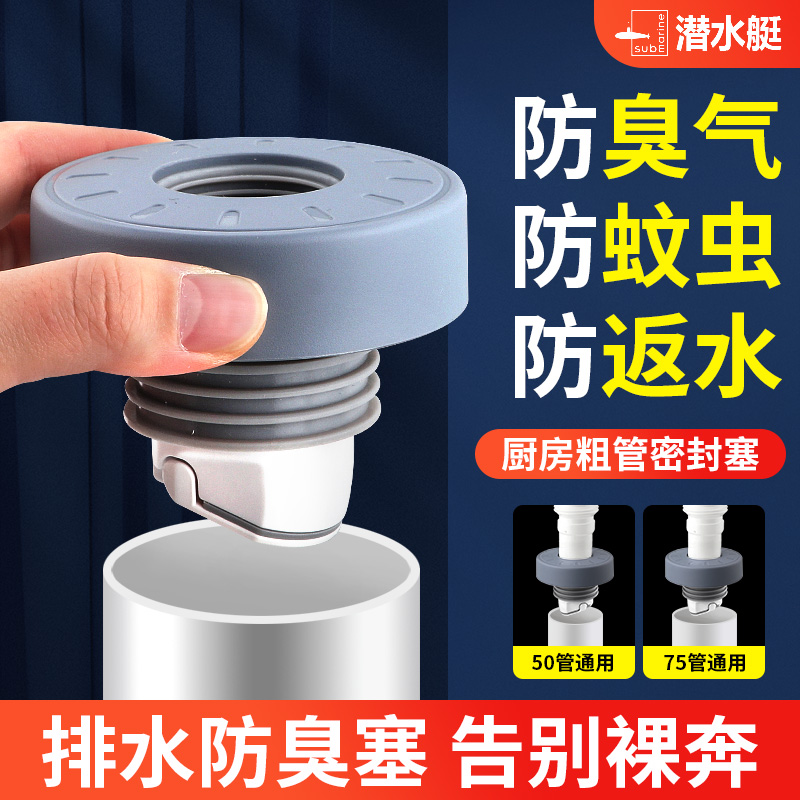 submarine 潜水艇

防臭气
防蚊虫
防返水

厨房粗管密封塞

50管通用
75管通用

排水防臭塞 告别裸奔