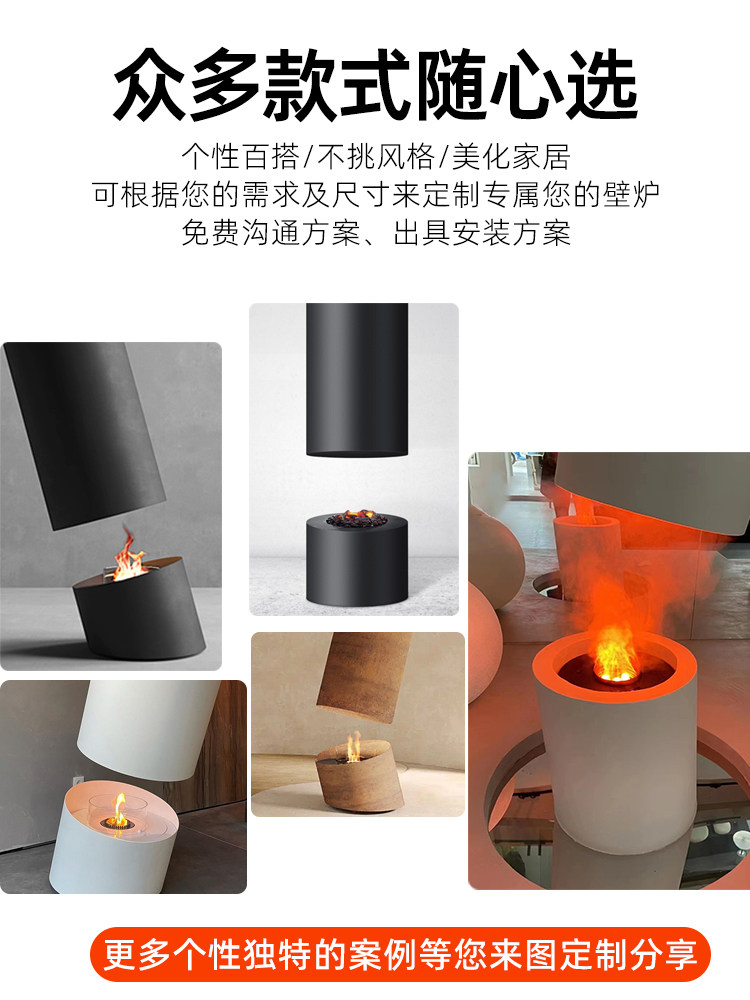 众多款式随心选

个性百搭/不挑风格/美化家居
可根据您的需求及尺寸来定制专属您的壁炉
免费沟通方案、出具安装方案

更多个性独特的案例等您来图定制分享