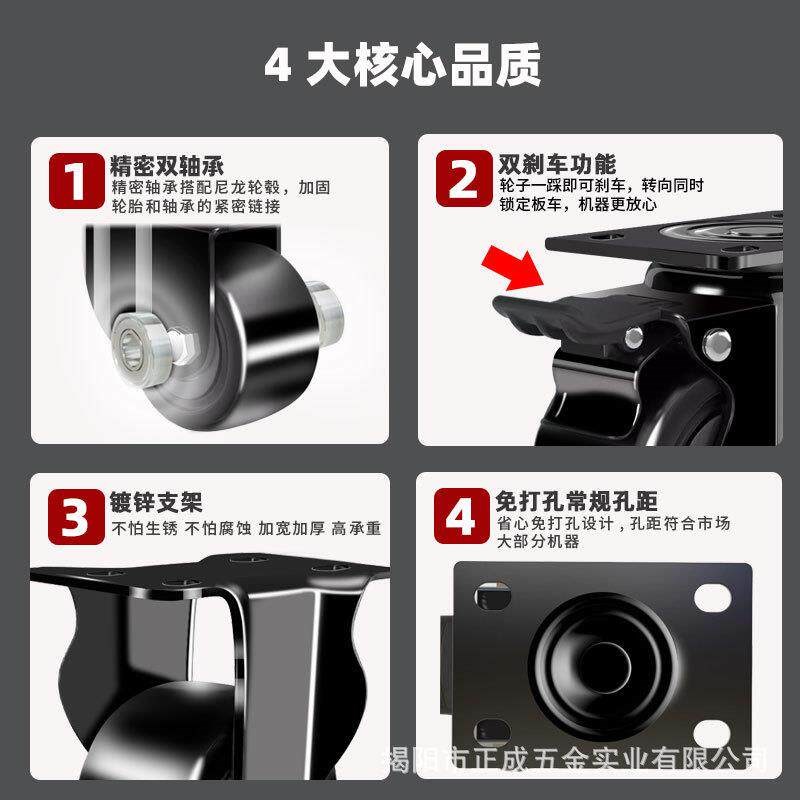 4 大核心品质

1
精密双轴承
精密轴承搭配尼龙轮毂，加固轮胎和轴承的紧密链接

2
双刹车功能
轮子一踩即可刹车，转向同时锁定板车，机器更放心

3
镀锌支架
不怕生锈 不怕腐蚀 加宽加厚 高承重

4
免打孔常规孔距
省心免打孔设计，孔距符合市场大部分机器

揭阳市正成五金实业有限公司